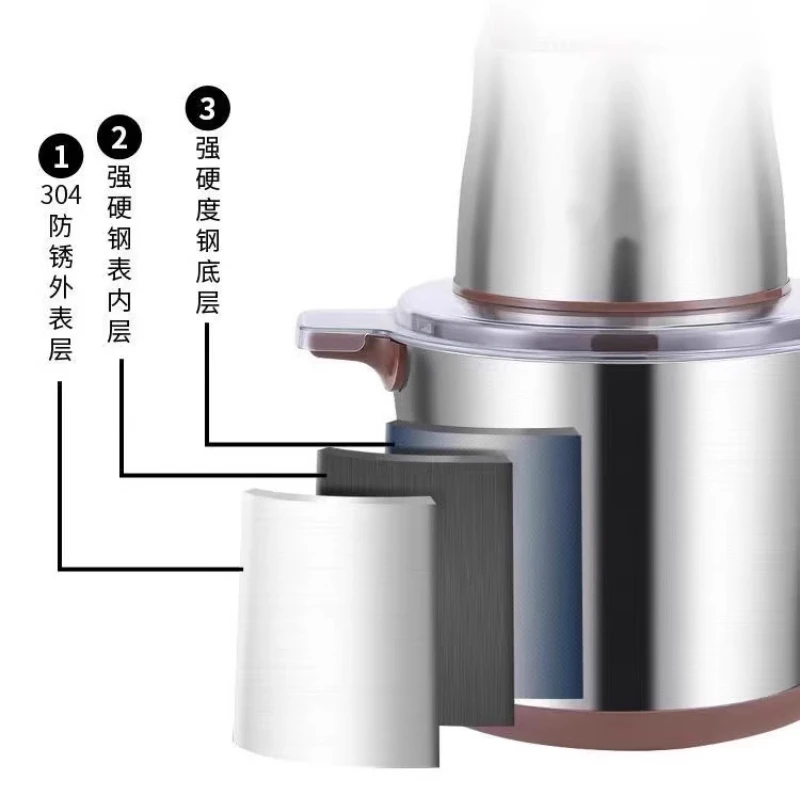 1
304防锈外表层

2
强硬钢表内层

3
强硬度钢底层